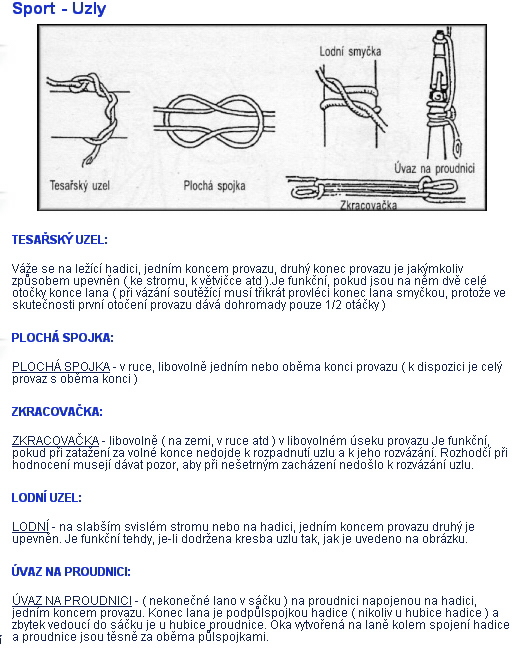 Sport - Uzly

Lodní smyčka

Tesařský uzel

Plochá spojka

Úvaz na proudnici

Zkracovačka

TESAŘSKÝ UZEL:

Váže se na ležící hadici, jedním koncem provazu, druhý konec provazu je jakýmkoliv způsobem upevněn ( ke stromu, k větvičce atd ).Je funkční, pokud jsou na něm dvě celé otočky konce lana ( při vázání soutěžící musí třikrát provléci konec lana smyčkou, protože ve skutečnosti první otočení provazu dává dohromady pouze 1/2 otáčky )

PLOCHÁ SPOJKA:

PLOCHÁ SPOJKA - v ruce, libovolně jedním nebo oběma konci provazu ( k dispozici je celý provaz s oběma konci )

ZKRACOVAČKA:

ZKRACOVAČKA - libovolně ( na zemi, v ruce atd ) v libovolném úseku provazu Je funkční, pokud při zatažení za volné konce nedojde k rozpadnutí uzlu a k jeho rozvázání. Rozhodčí při hodnocení musejí dávat pozor, aby při nešetrným zacházení nedošlo k rozvázání uzlu.

LODNÍ UZEL:

LODNÍ - na slabším svislém stromu nebo na hadici, jedním koncem provazu druhý je upevněn. Je funkční tehdy, je-li dodržena kresba uzlu tak, jak je uvedeno na obrázku.

ÚVAZ NA PROUDNICI:

ÚVAZ NA PROUDNICI - ( nekonečné lano v sáčku ) na proudnici napojenou na hadici, jedním koncem provazu. Konec lana je podpůlspojkou hadice ( nikoliv u hubice hadice ) a zbytek vedoucí do sáčku je u hubice proudnice. Oka vytvořená na laně kolem spojení hadice a proudnice jsou těsně za oběma půlspojkami.